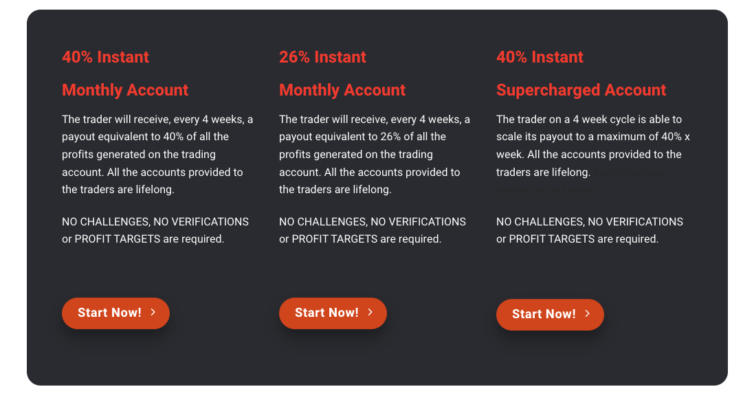 40% Instant

Monthly Account

The trader will receive, every 4 weeks, a payout equivalent to 40% of all the profits generated on the trading account. All the accounts provided to the traders are lifelong.

NO CHALLENGES, NO VERIFICATIONS or PROFIT TARGETS are required.

Start Now! >

26% Instant

Monthly Account

The trader will receive, every 4 weeks, a payout equivalent to 26% of all the profits generated on the trading account. All the accounts provided to the traders are lifelong.

NO CHALLENGES, NO VERIFICATIONS or PROFIT TARGETS are required.

Start Now! >

40% Instant

Supercharged Account

The trader on a 4 week cycle is able to scale its payout to a maximum of 40% x week. All the accounts provided to the traders are lifelong.

NO CHALLENGES, NO VERIFICATIONS or PROFIT TARGETS are required.

Start Now! >